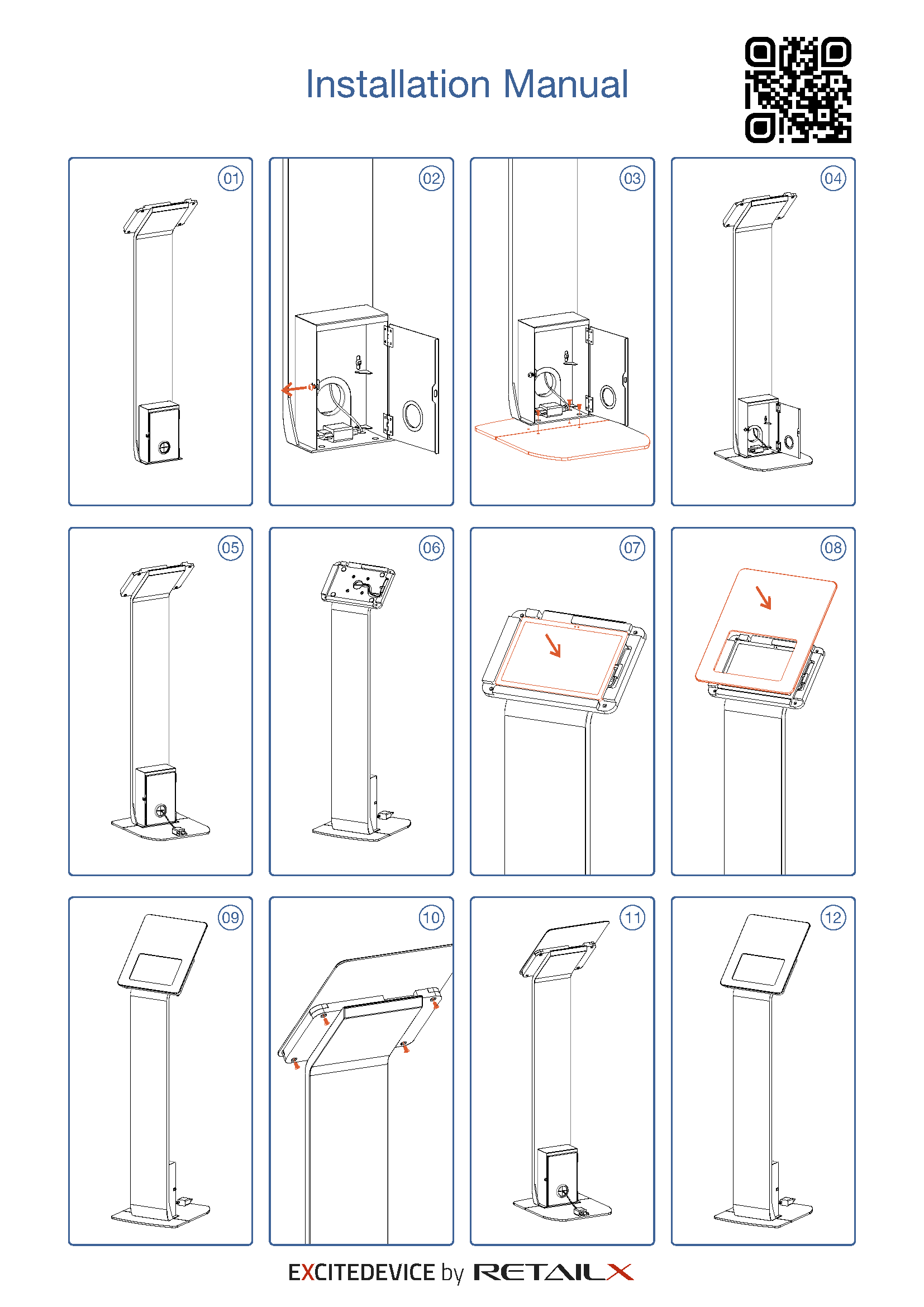 Installation Manual

01

02

03

04

05

06

07

08

09

10

11

12

EXCITEDEVICE by RETAILX